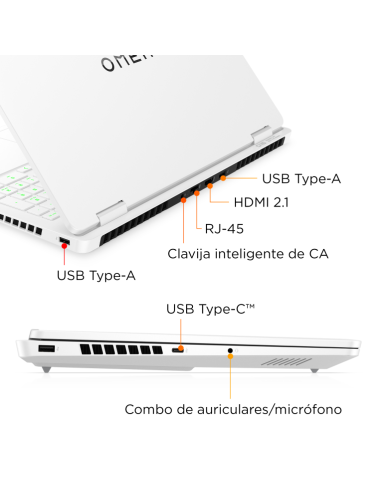 OMEN

USB Type-A

HDMI 2.1

RJ-45

Clavija inteligente de CA

USB Type-A

USB Type-C™

Combo de auriculares/micrófono