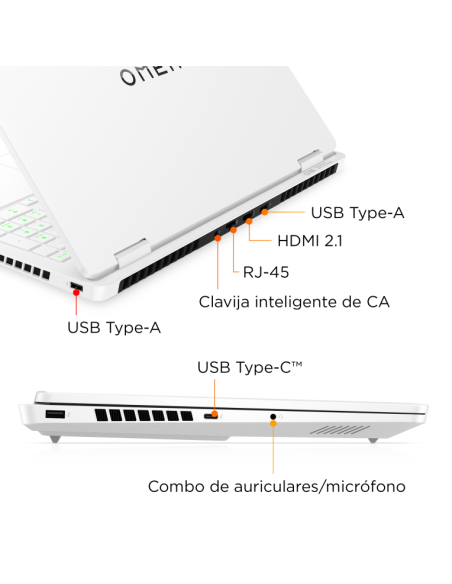 OMEN

USB Type-A

HDMI 2.1

RJ-45

Clavija inteligente de CA

USB Type-A

USB Type-C™

Combo de auriculares/micrófono